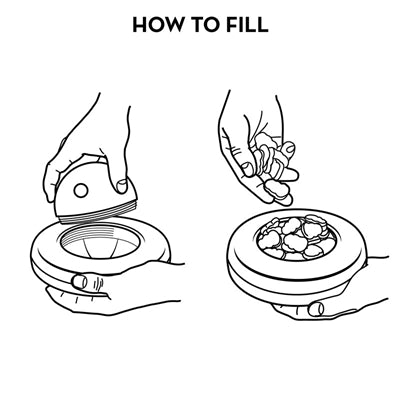 HOW TO FILL