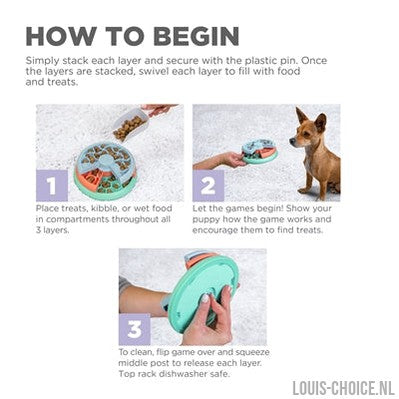 HOW TO BEGIN

Simply stack each layer and secure with the plastic pin. Once the layers are stacked, swivel each layer to fill with food and treats.

1

Place treats, kibble, or wet food in compartments throughout all 3 layers.

2

Let the games begin! Show your puppy how the game works and encourage them to find treats.

3

To clean, flip game over and squeeze middle post to release each layer. Top rack dishwasher safe.

LOUIS-CHOICE.NL